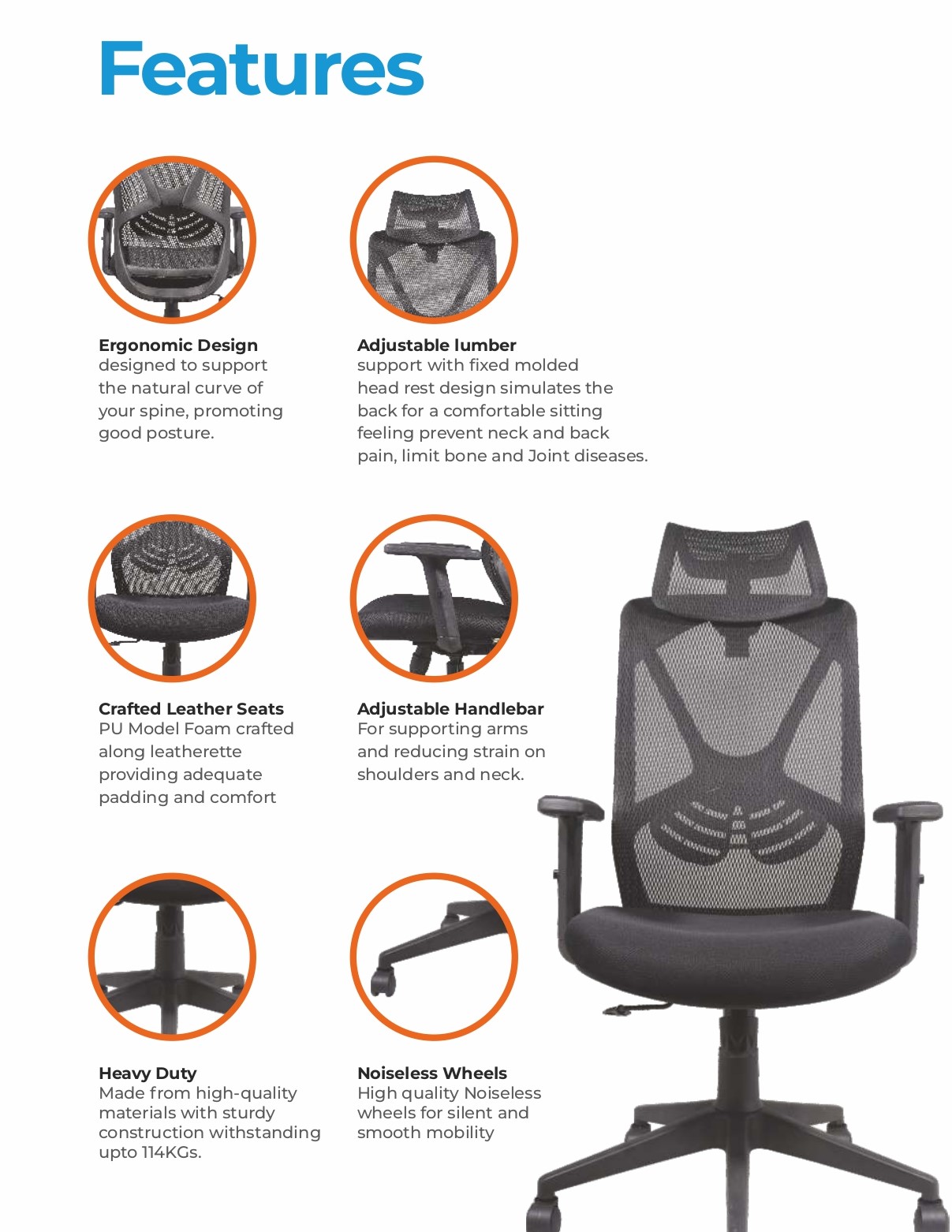 Features

Ergonomic Design
designed to support the natural curve of your spine, promoting good posture.

Adjustable lumber
support with fixed molded head rest design simulates the back for a comfortable sitting feeling prevent neck and back pain, limit bone and Joint diseases.

Crafted Leather Seats
PU Model Foam crafted along leatherette providing adequate padding and comfort

Adjustable Handlebar
For supporting arms and reducing strain on shoulders and neck.

Heavy Duty
Made from high-quality materials with sturdy construction withstanding upto 114KGs.

Noiseless Wheels
High quality Noiseless wheels for silent and smooth mobility